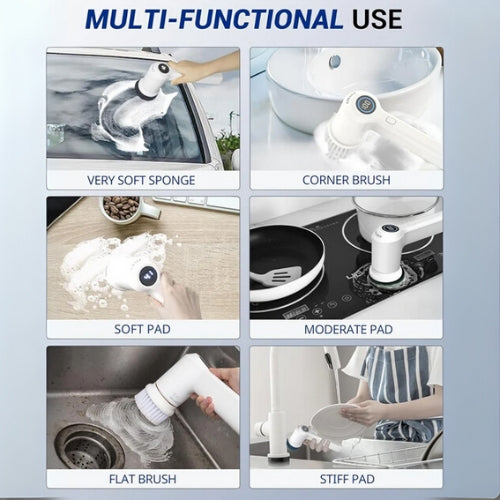 MULTI-FUNCTIONAL USE

VERY SOFT SPONGE

CORNER BRUSH

SOFT PAD

MODERATE PAD

FLAT BRUSH

STIFF PAD